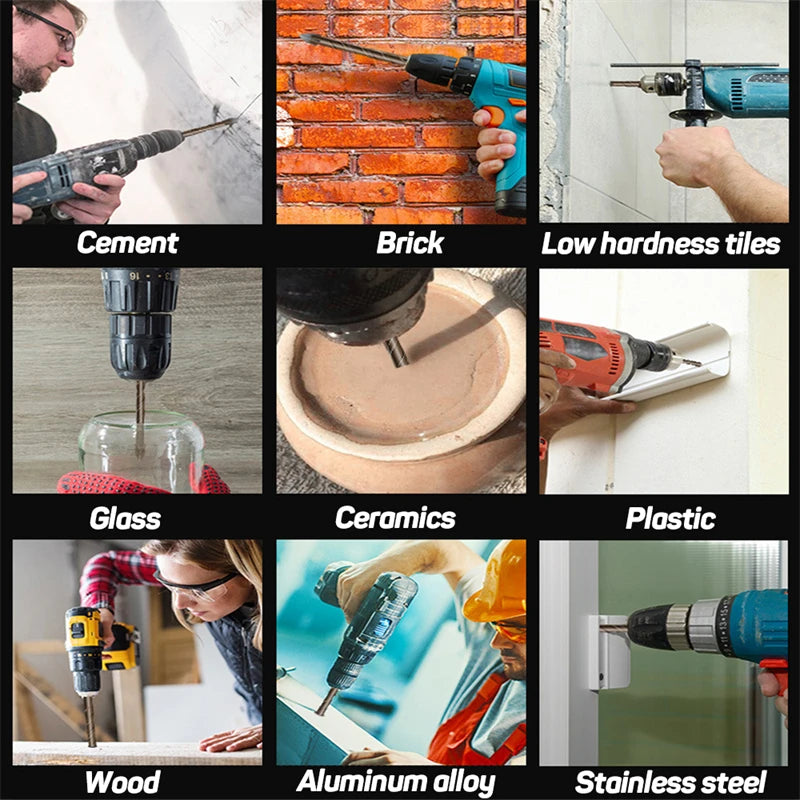 Cement

Brick

Low hardness tiles

Glass

Ceramics

Plastic

Wood

Aluminum alloy

Stainless steel