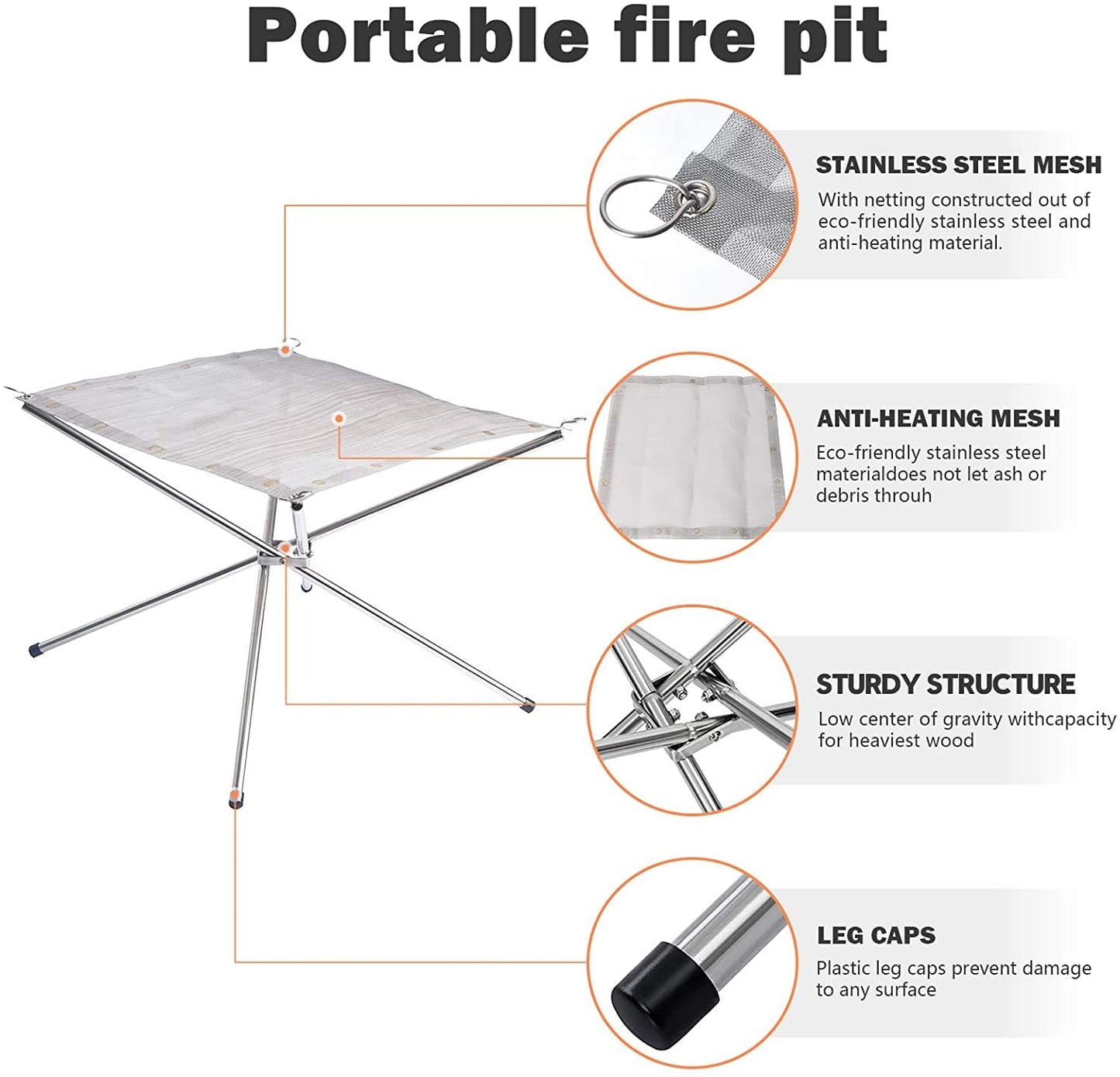 Portable fire pit

STAINLESS STEEL MESH

With netting constructed out of eco-friendly stainless steel and anti-heating material.

ANTI-HEATING MESH

Eco-friendly stainless steel materialdoes not let ash or debris throuh

STURDY STRUCTURE

Low center of gravity withcapacity for heaviest wood

LEG CAPS

Plastic leg caps prevent damage to any surface