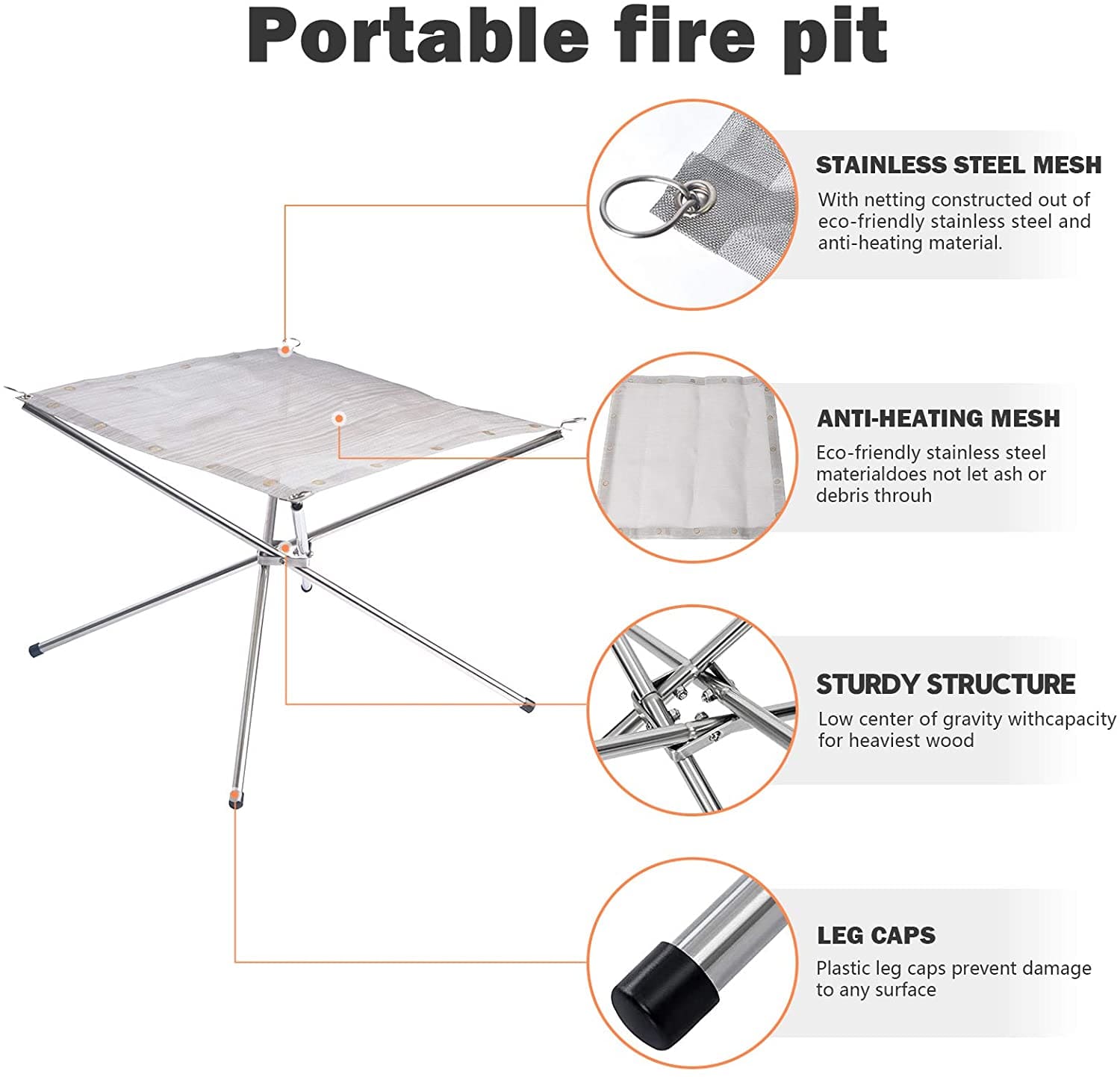 Portable fire pit

STAINLESS STEEL MESH
With netting constructed out of eco-friendly stainless steel and anti-heating material.

ANTI-HEATING MESH
Eco-friendly stainless steel materialdoes not let ash or debris throuh

STURDY STRUCTURE
Low center of gravity withcapacity for heaviest wood

LEG CAPS
Plastic leg caps prevent damage to any surface