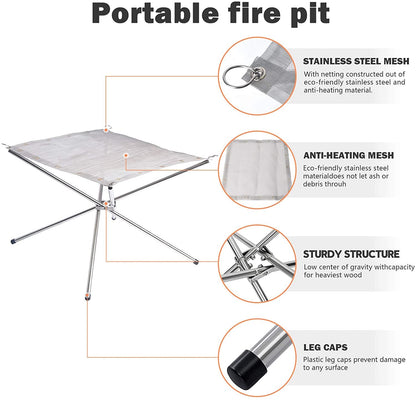 Portable fire pit

STAINLESS STEEL MESH
With netting constructed out of eco-friendly stainless steel and anti-heating material.

ANTI-HEATING MESH
Eco-friendly stainless steel materialdoes not let ash or debris throuh

STURDY STRUCTURE
Low center of gravity withcapacity for heaviest wood

LEG CAPS
Plastic leg caps prevent damage to any surface