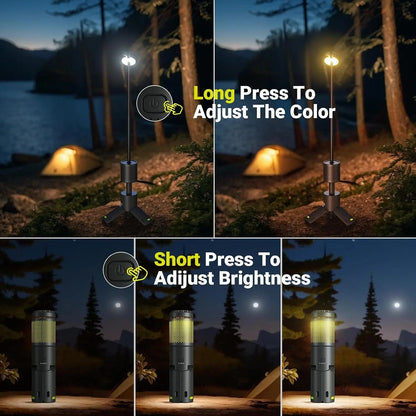 Long Press To Adjust The Color

Short Press To Adijust Brightness