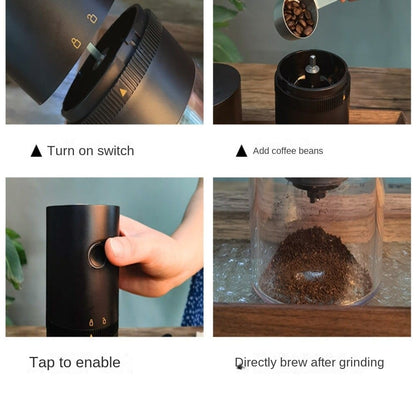 ▲ Turn on switch

▲ Add coffee beans

Tap to enable

Directly brew after grinding