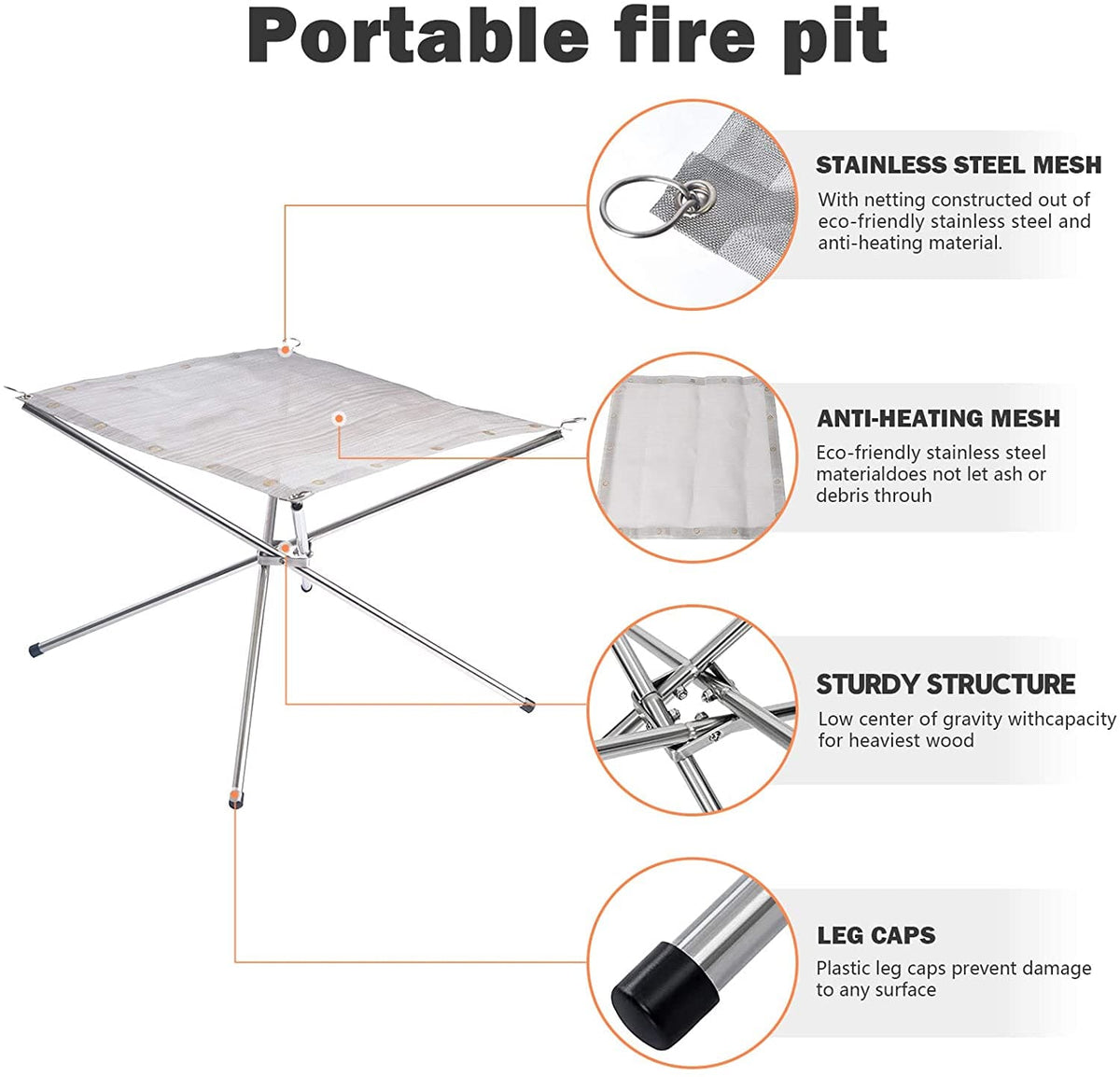 Portable fire pit

STAINLESS STEEL MESH
With netting constructed out of eco-friendly stainless steel and anti-heating material.

ANTI-HEATING MESH
Eco-friendly stainless steel materialdoes not let ash or debris throuh

STURDY STRUCTURE
Low center of gravity withcapacity for heaviest wood

LEG CAPS
Plastic leg caps prevent damage to any surface