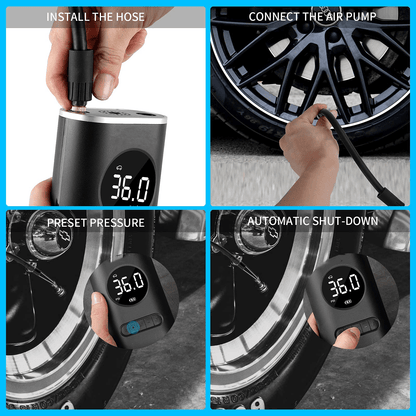 INSTALL THE HOSE

36.0

CONNECT THE AIR PUMP

PRESET PRESSURE

36.0

AUTOMATIC SHUT-DOWN

36.0